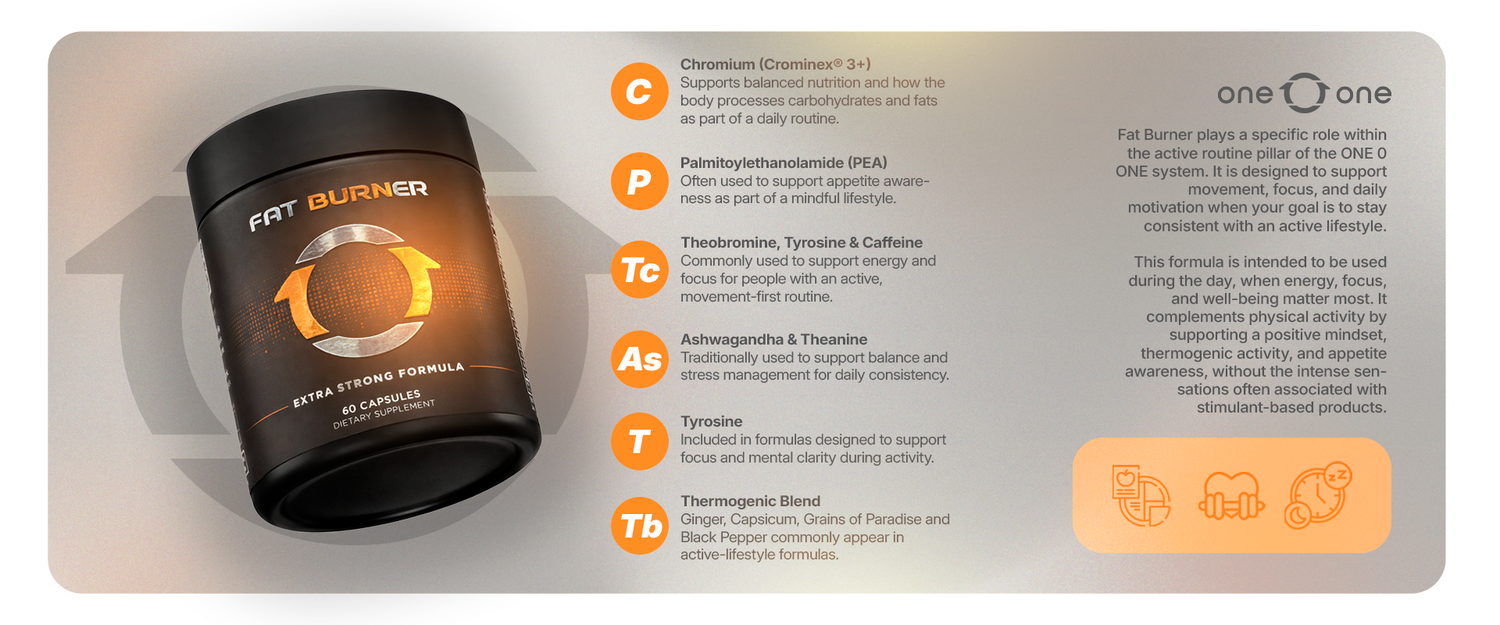 FAT BURNER

EXTRA STRONG FORMULA

60 CAPSULES
DIETARY SUPPLEMENT

C
Chromium (Crominex® 3+)
Supports balanced nutrition and how the body processes carbohydrates and fats as part of a daily routine.

P
Palmitoylethanolamide (PEA)
Often used to support appetite awareness as part of a mindful lifestyle.

Tc
Theobromine, Tyrosine & Caffeine
Commonly used to support energy and focus for people with an active, movement-first routine.

As
Ashwagandha & Theanine
Traditionally used to support balance and stress management for daily consistency.

T
Tyrosine
Included in formulas designed to support focus and mental clarity during activity.

Tb
Thermogenic Blend
Ginger, Capsicum, Grains of Paradise and Black Pepper commonly appear in active-lifestyle formulas.

one one

Fat Burner plays a specific role within the active routine pillar of the ONE 0 ONE system. It is designed to support movement, focus, and daily motivation when your goal is to stay consistent with an active lifestyle.

This formula is intended to be used during the day, when energy, focus, and well-being matter most. It complements physical activity by supporting a positive mindset, thermogenic activity, and appetite awareness, without the intense sensations often associated with stimulant-based products.